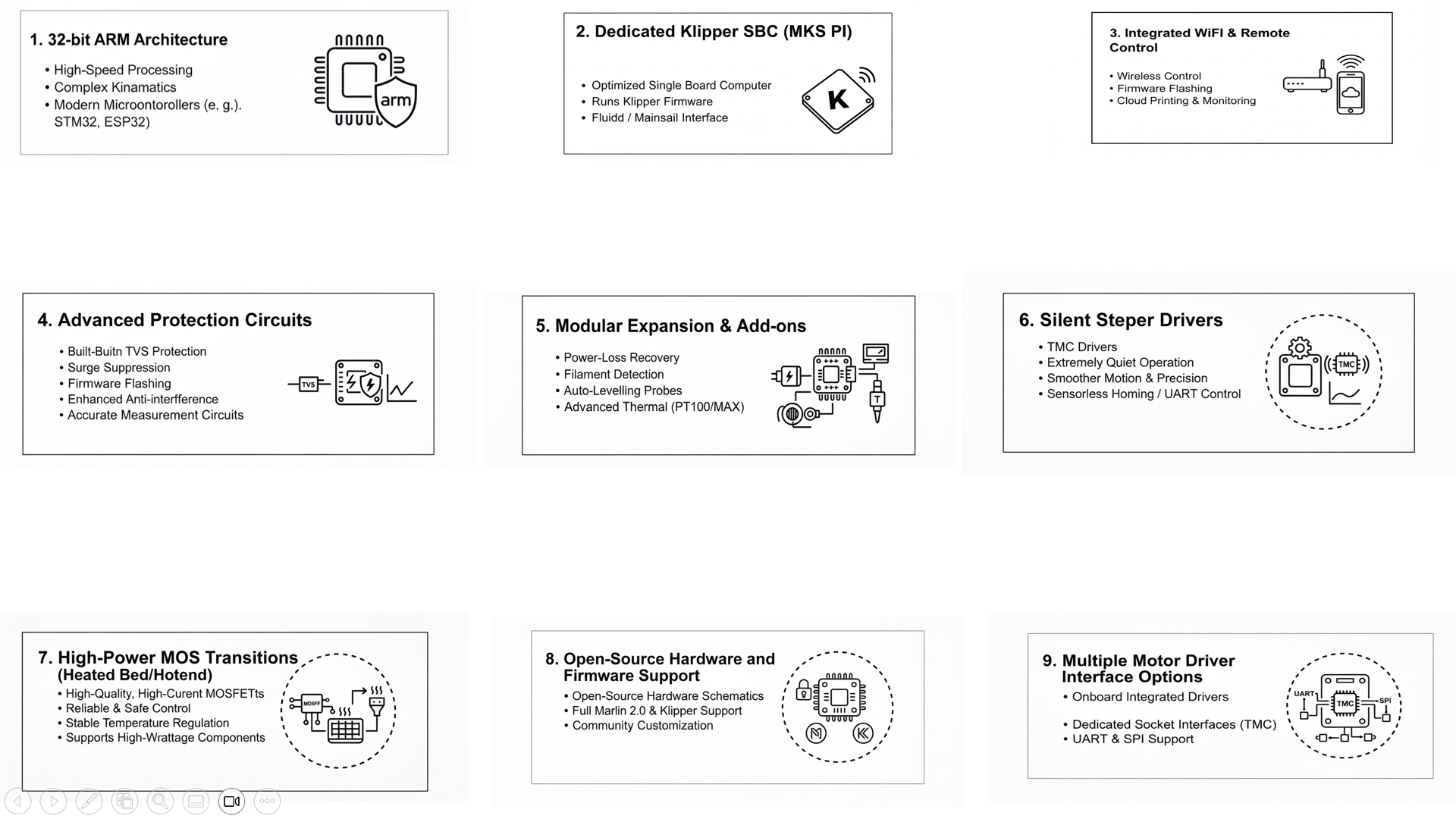 1. 32-bit ARM Architecture

• High-Speed Processing
• Complex Kinamatics
• Modern Microontorollers (e. g.). STM32, ESP32)

arm

2. Dedicated Klipper SBC (MKS PI)

• Optimized Single Board Computer
• Runs Klipper Firmware
• Fluidd / Mainsail Interface

K

3. Integrated WiFI & Remote Control

• Wireless Control
• Firmware Flashing
• Cloud Printing & Monitoring

4. Advanced Protection Circuits

• Built-Buitn TVS Protection
• Surge Suppression
• Firmware Flashing
• Enhanced Anti-interfference
• Accurate Measurement Circuits

TVS

5. Modular Expansion & Add-ons

• Power-Loss Recovery
• Filament Detection
• Auto-Levelling Probes
• Advanced Thermal (PT100/MAX)

T

6. Silent Steper Drivers

• TMC Drivers
• Extremely Quiet Operation
• Smoother Motion & Precision
• Sensorless Homing / UART Control

TMC

7. High-Power MOS Transitions (Heated Bed/Hotend)

• High-Quality, High-Curent MOSFETts
• Reliable & Safe Control
• Stable Temperature Regulation
• Supports High-Wrattage Components

MOSFF

8. Open-Source Hardware and Firmware Support

• Open-Source Hardware Schematics
• Full Marlin 2.0 & Klipper Support
• Community Customization

M K

9. Multiple Motor Driver Interface Options

• Onboard Integrated Drivers

• Dedicated Socket Interfaces (TMC)
• UART & SPI Support

UART TMC SPI