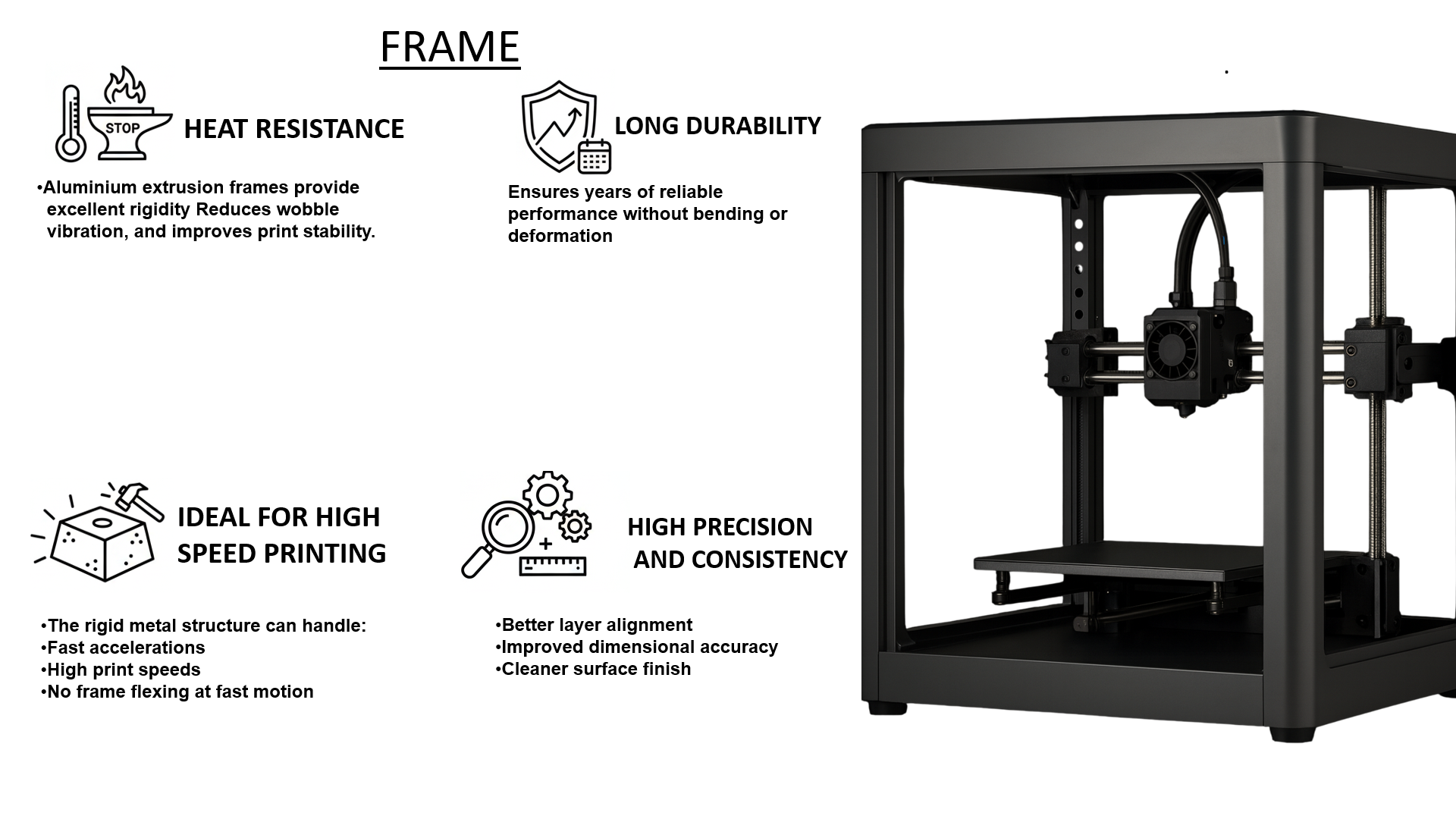 FRAME

STOP

HEAT RESISTANCE

•Aluminium extrusion frames provide excellent rigidity Reduces wobble vibration, and improves print stability.

LONG DURABILITY

Ensures years of reliable performance without bending or deformation

IDEAL FOR HIGH SPEED PRINTING

•The rigid metal structure can handle:
•Fast accelerations
•High print speeds
•No frame flexing at fast motion

HIGH PRECISION AND CONSISTENCY

•Better layer alignment
•Improved dimensional accuracy
•Cleaner surface finish